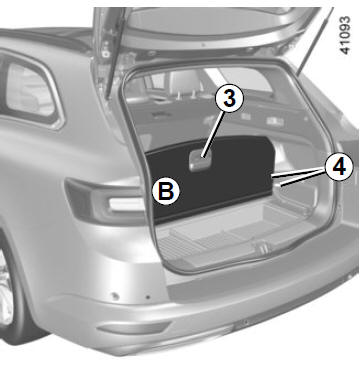 41093

3

4

B