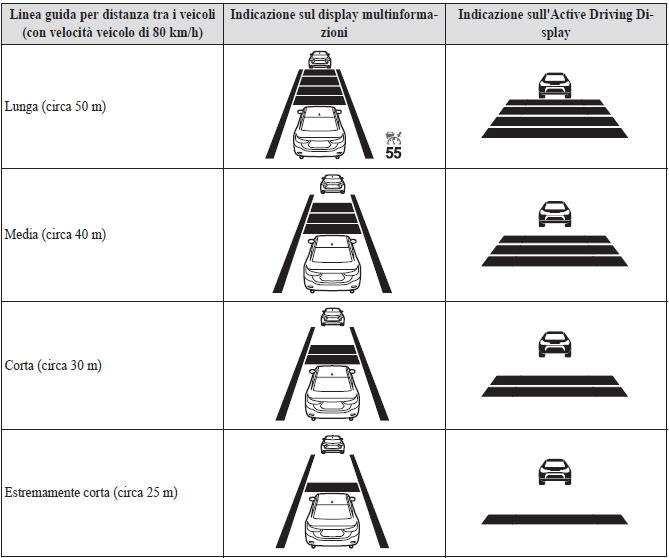 | Linea guida per distanza tra i veicoli (con velocità veicolo di 80 km/h) | Indicazione sul display multinformazioni | Indicazione sull'Active Driving Display |
|---|---|---|
| Lunga (circa 50 m) | 55 | |
| Media (circa 40 m) | | |
| Corta (circa 30 m) | | |
| Estremamente corta (circa 25 m) | | |