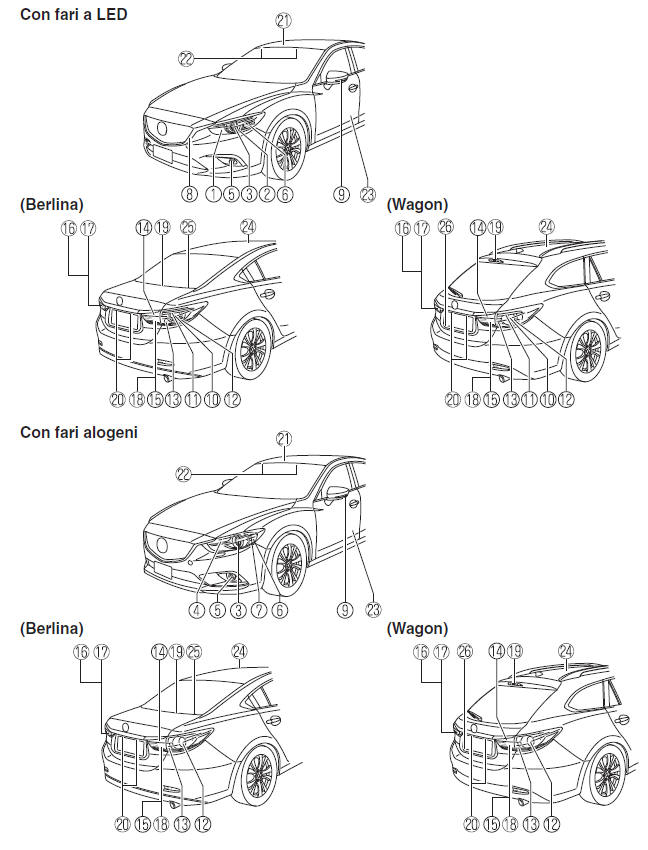 Con fari a LED

21
22
8 1 5 3 2 6 9 23

(Berlina)

16 17 14 19 25 24
20 18 15 13 11 10 12

(Wagon)

16 17 26 14 19 24
20 18 15 13 11 10 12

Con fari alogeni

21
22
4 5 3 7 6 9 23

(Berlina)

16 17 14 19 25 24
20 15 18 13 12

(Wagon)

16 17 26 14 19 24
20 15 18 13 12