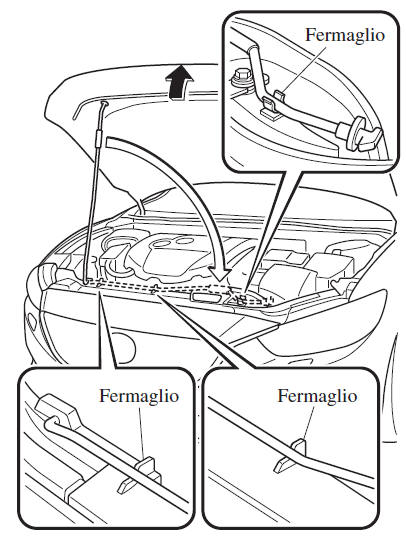 Fermaglio

Fermaglio

Fermaglio