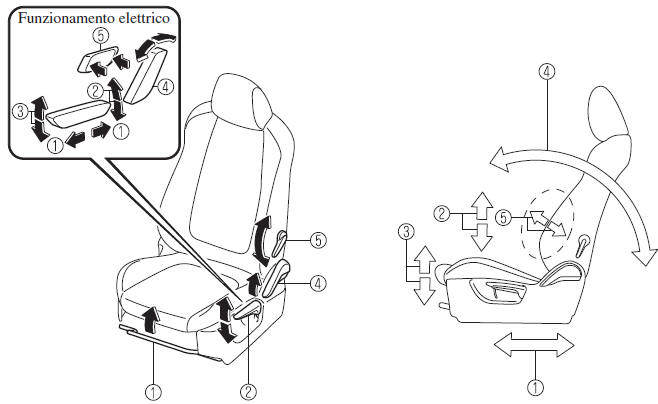 Funzionamento elettrico

⑤

②

④

③

①

①

⑤

④

①

②

④

②

⑤

③

①